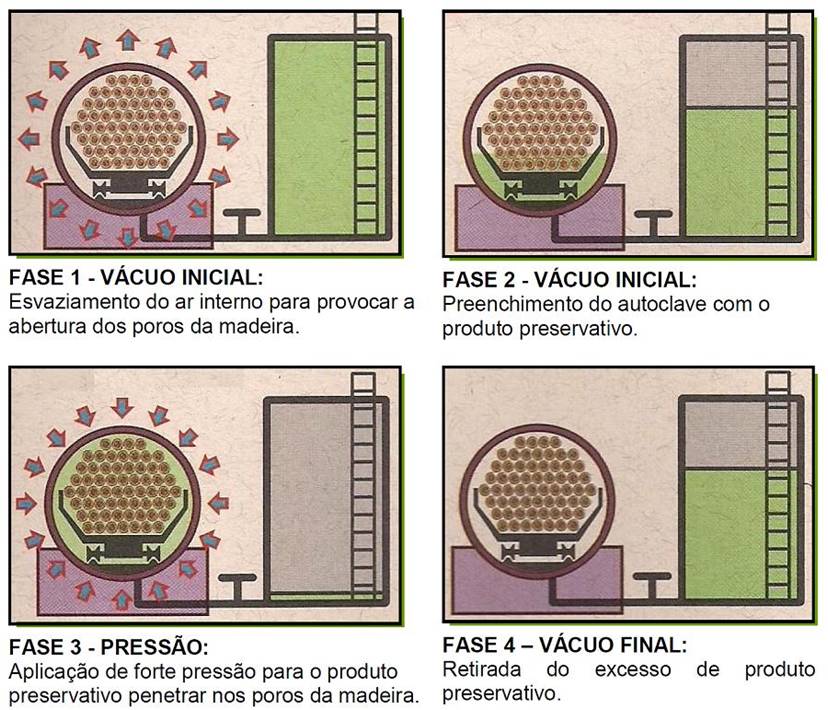 FASE 1 - VÁCUO INICIAL:
Esvaziamento do ar interno para provocar a abertura dos poros da madeira.

FASE 2 - VÁCUO INICIAL:
Preenchimento do autoclave com o produto preservativo.

FASE 3 - PRESSÃO:
Aplicação de forte pressão para o produto preservativo penetrar nos poros da madeira.

FASE 4 – VÁCUO FINAL:
Retirada do excesso de produto preservativo.